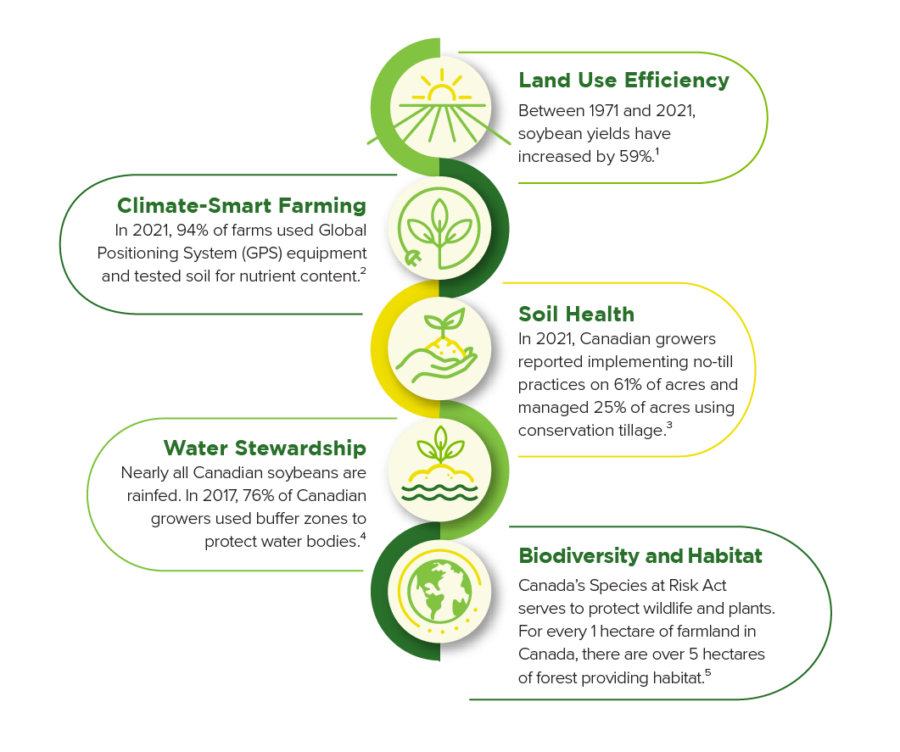 Land Use Efficiency
Between 1971 and 2021, soybean yields have increased by 59%.$^1$

Climate-Smart Farming
In 2021, 94% of farms used Global Positioning System (GPS) equipment and tested soil for nutrient content.$^2$

Soil Health
In 2021, Canadian growers reported implementing no-till practices on 61% of acres and managed 25% of acres using conservation tillage.$^3$

Water Stewardship
Nearly all Canadian soybeans are rainfed. In 2017, 76% of Canadian growers used buffer zones to protect water bodies.$^4$

Biodiversity and Habitat
Canada's Species at Risk Act serves to protect wildlife and plants. For every 1 hectare of farmland in Canada, there are over 5 hectares of forest providing habitat.$^5$